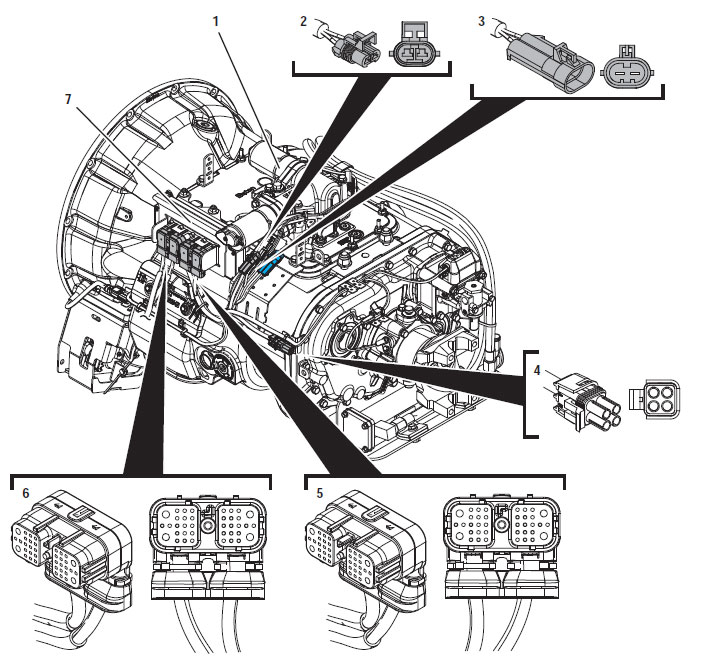 1
2
3
7
4
6
5